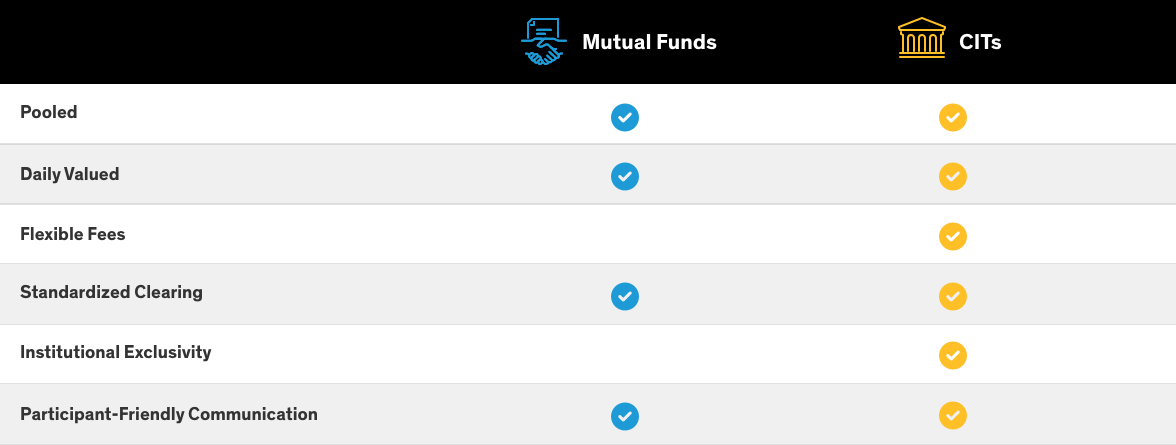 | | Mutual Funds | CITs |
|---|---|---|
| Pooled | ✓ | ✓ |
| Daily Valued | ✓ | ✓ |
| Flexible Fees | | ✓ |
| Standardized Clearing | ✓ | ✓ |
| Institutional Exclusivity | | ✓ |
| Participant-Friendly Communication | ✓ | ✓ |