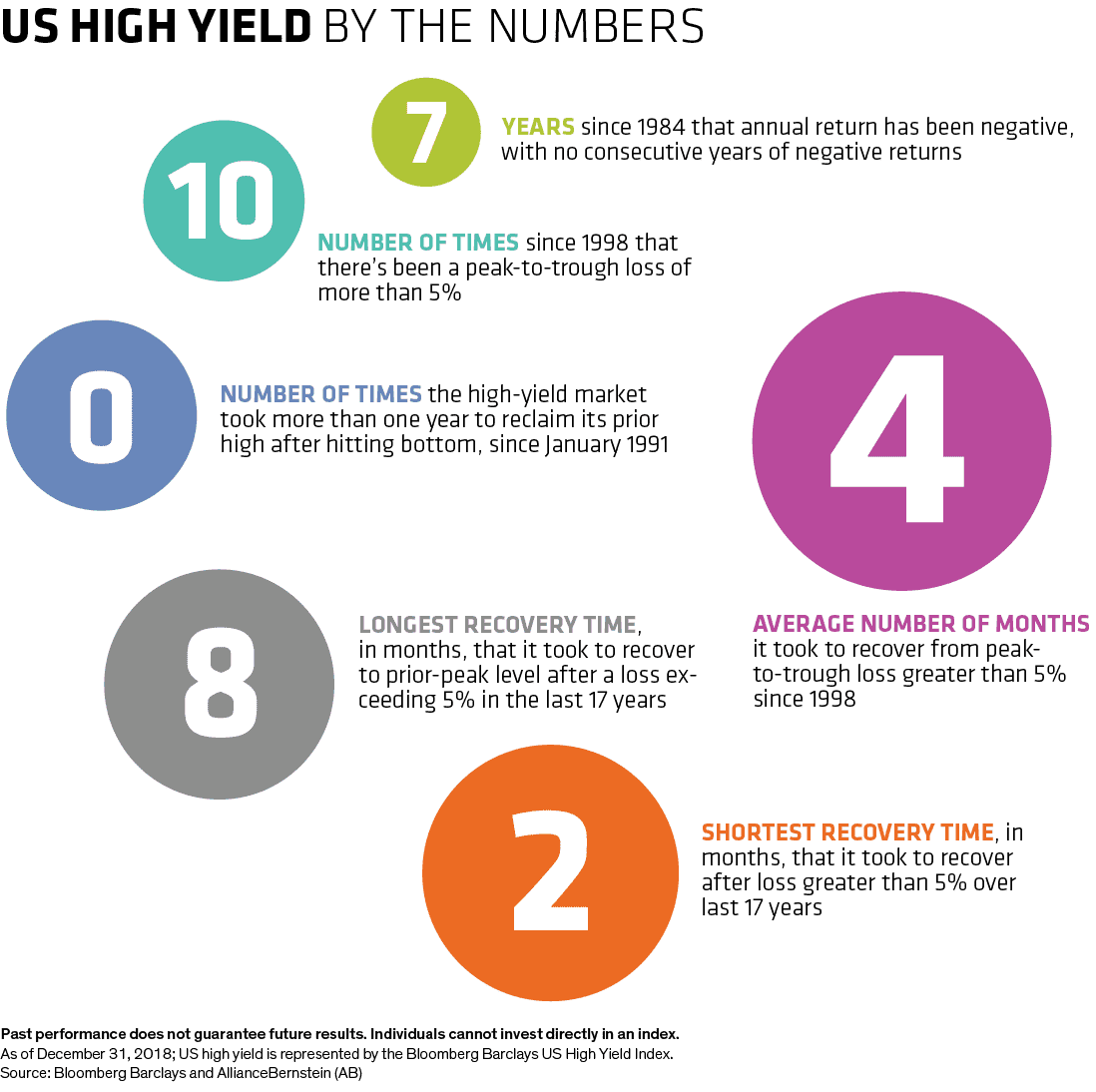 US HIGH YIELD BY THE NUMBERS

7

YEARS since 1984 that annual return has been negative, with no consecutive years of negative returns

10

NUMBER OF TIMES since 1998 that there's been a peak-to-trough loss of more than 5%

0

NUMBER OF TIMES the high-yield market took more than one year to reclaim its prior high after hitting bottom, since January 1991

4

AVERAGE NUMBER OF MONTHS it took to recover from peak-to-trough loss greater than 5% since 1998

8

LONGEST RECOVERY TIME, in months, that it took to recover to prior-peak level after a loss exceeding 5% in the last 17 years

2

SHORTEST RECOVERY TIME, in months, that it took to recover after loss greater than 5% over last 17 years

Past performance does not guarantee future results. Individuals cannot invest directly in an index.
As of December 31, 2018; US high yield is represented by the Bloomberg Barclays US High Yield Index.
Source: Bloomberg Barclays and AllianceBernstein (AB)